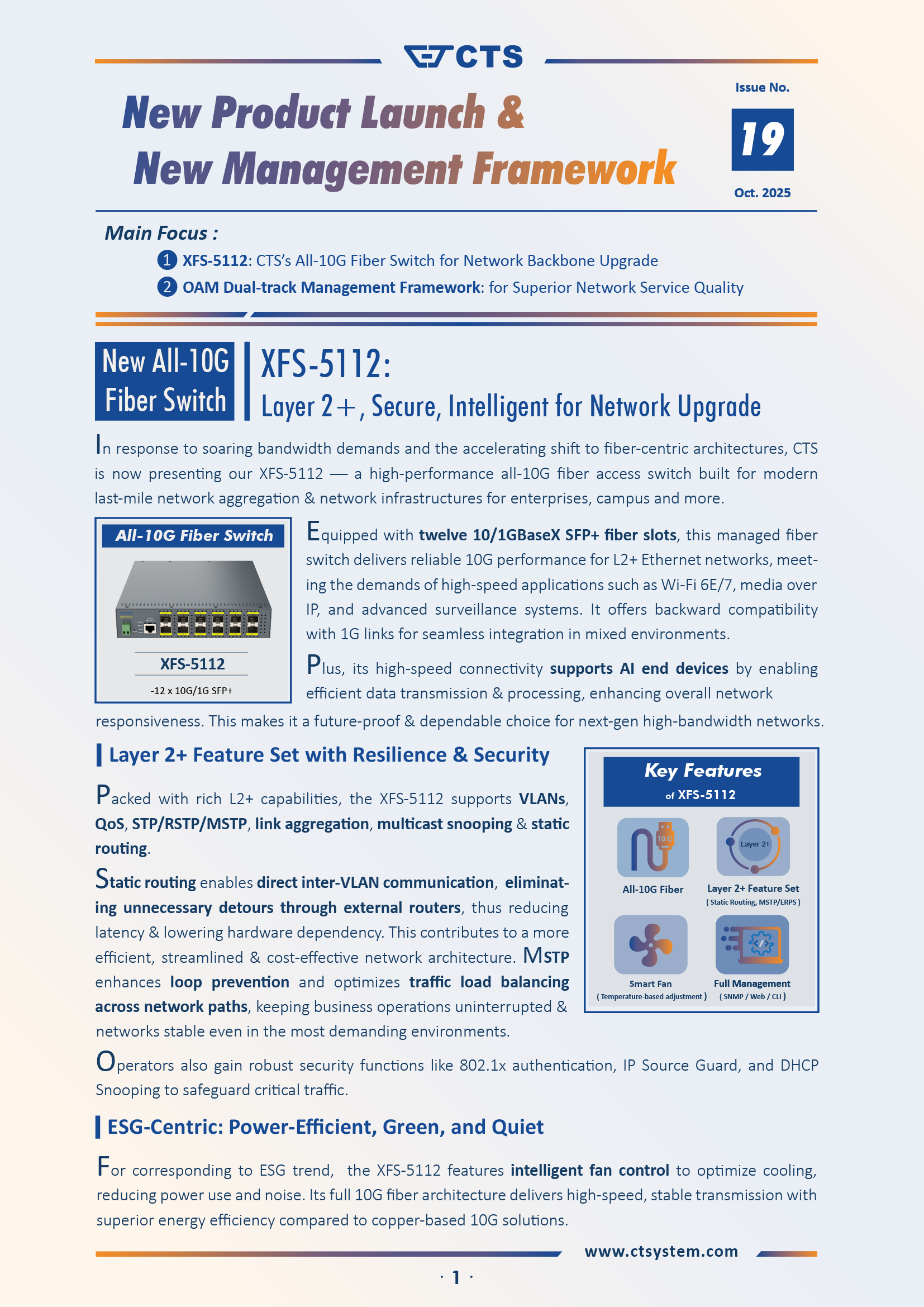 CTS

New Product Launch & New Management Framework

Issue No.
19
Oct. 2025

Main Focus :
1 XFS-5112: CTS's All-10G Fiber Switch for Network Backbone Upgrade
2 OAM Dual-track Management Framework: for Superior Network Service Quality

New All-10G Fiber Switch

XFS-5112:
Layer 2+, Secure, Intelligent for Network Upgrade

In response to soaring bandwidth demands and the accelerating shift to fiber-centric architectures, CTS is now presenting our XFS-5112 — a high-performance all-10G fiber access switch built for modern last-mile network aggregation & network infrastructures for enterprises, campus and more.

All-10G Fiber Switch
XFS-5112
-12 x 10G/1G SFP+

Equipped with twelve 10/1GBaseX SFP+ fiber slots, this managed fiber switch delivers reliable 10G performance for L2+ Ethernet networks, meeting the demands of high-speed applications such as Wi-Fi 6E/7, media over IP, and advanced surveillance systems. It offers backward compatibility with 1G links for seamless integration in mixed environments.

Plus, its high-speed connectivity supports AI end devices by enabling efficient data transmission & processing, enhancing overall network responsiveness. This makes it a future-proof & dependable choice for next-gen high-bandwidth networks.

Layer 2+ Feature Set with Resilience & Security

Packed with rich L2+ capabilities, the XFS-5112 supports VLANs, QoS, STP/RSTP/MSTP, link aggregation, multicast snooping & static routing.

Static routing enables direct inter-VLAN communication, eliminating unnecessary detours through external routers, thus reducing latency & lowering hardware dependency. This contributes to a more efficient, streamlined & cost-effective network architecture. MSTP enhances loop prevention and optimizes traffic load balancing across network paths, keeping business operations uninterrupted & networks stable even in the most demanding environments.

Key Features
of XFS-5112
10G
All-10G Fiber
Layer 2+
Layer 2+ Feature Set
( Static Routing, MSTP/ERPS )
Smart Fan
( Temperature-based adjustment )
Full Management
( SNMP / Web / CLI )

Operators also gain robust security functions like 802.1x authentication, IP Source Guard, and DHCP Snooping to safeguard critical traffic.

ESG-Centric: Power-Efficient, Green, and Quiet

For corresponding to ESG trend, the XFS-5112 features intelligent fan control to optimize cooling, reducing power use and noise. Its full 10G fiber architecture delivers high-speed, stable transmission with superior energy efficiency compared to copper-based 10G solutions.

www.ctsystem.com

· 1 ·