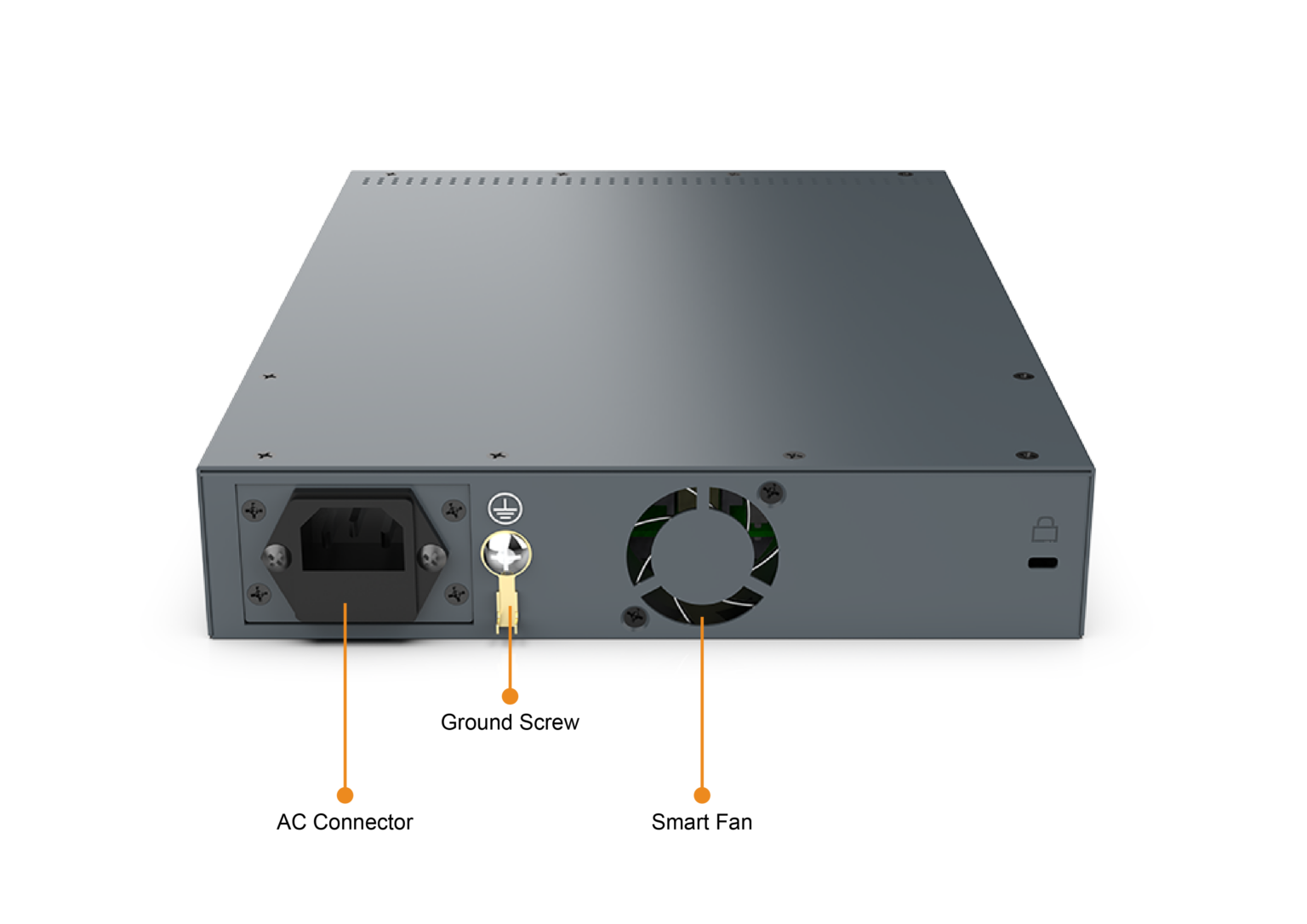 Ground Screw

AC Connector

Smart Fan